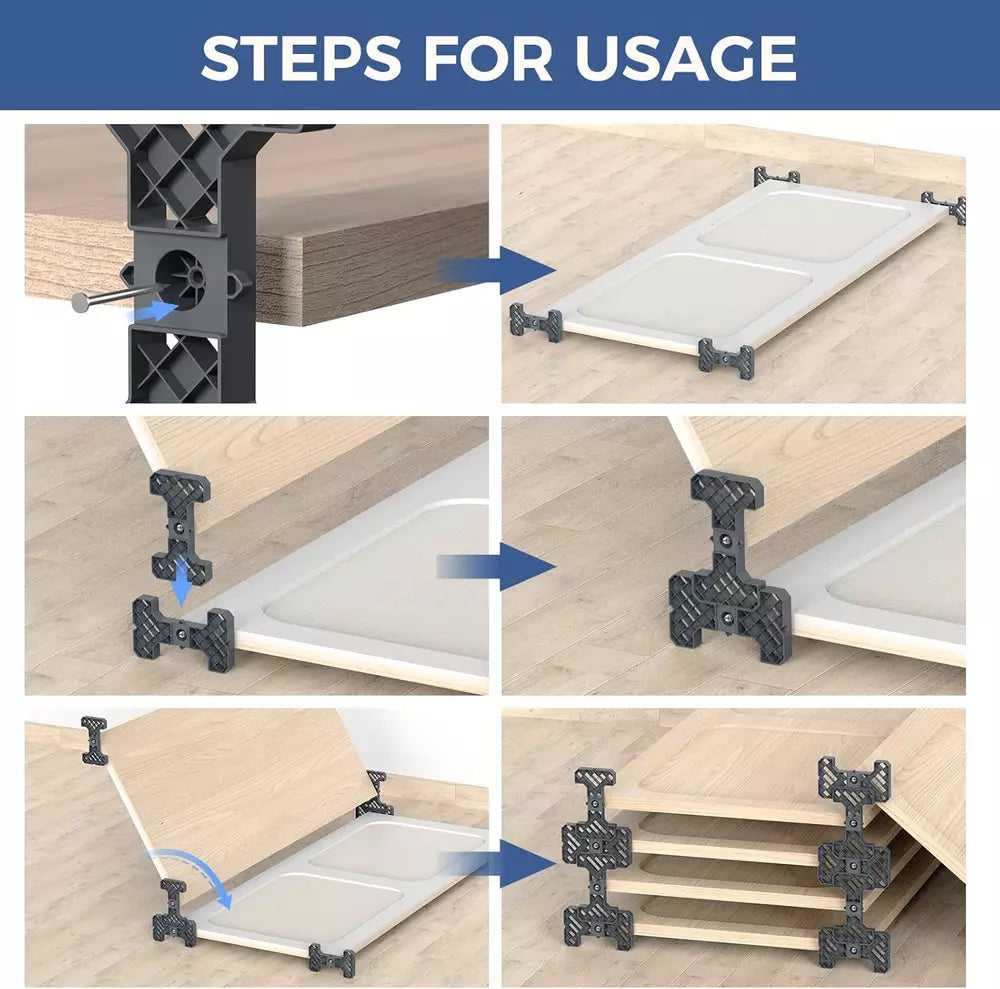 STEPS FOR USAGE