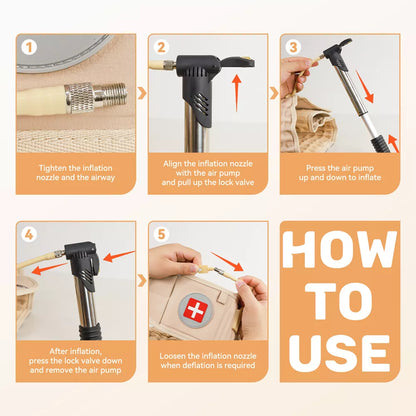 1

Tighten the inflation nozzle and the airway

2

Align the inflation nozzle with the air pump and pull up the lock valve

3

Press the air pump up and down to inflate

4

After inflation, press the lock valve down and remove the air pump

5

Loosen the inflation nozzle when deflation is required

HOW TO USE