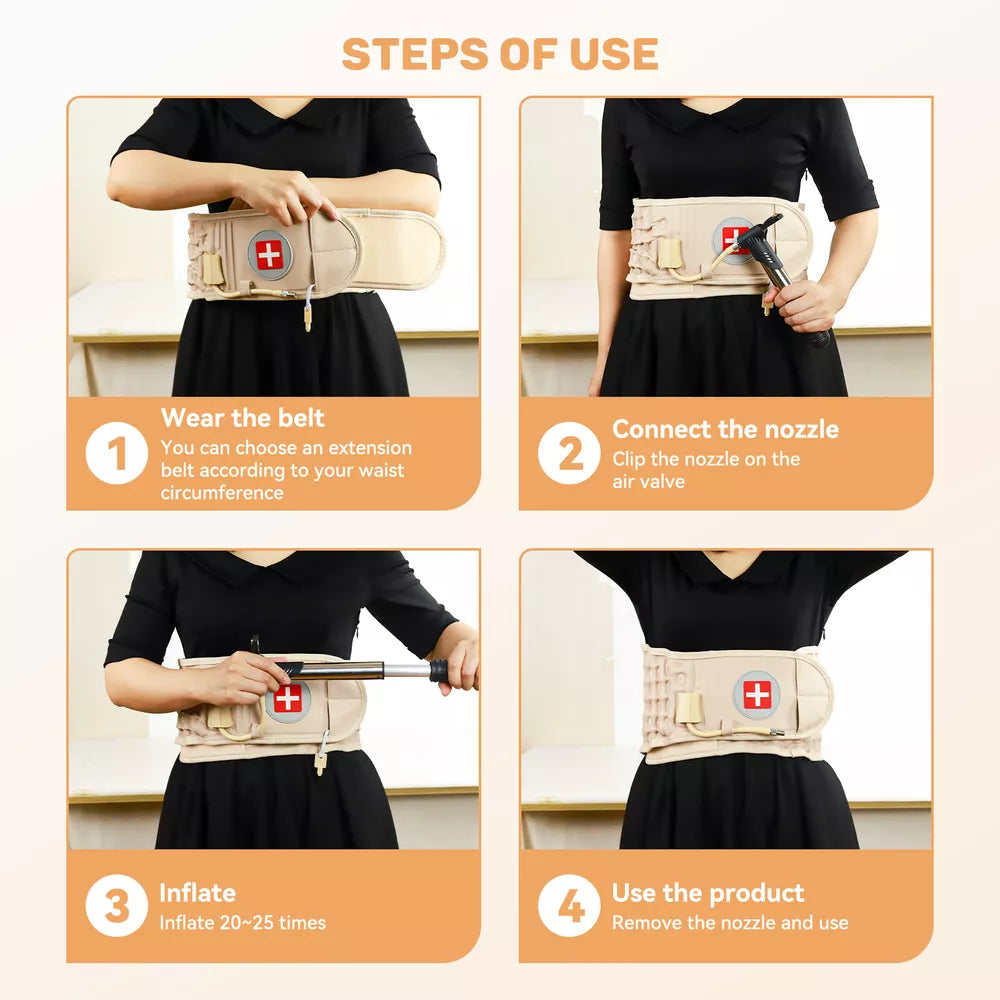 STEPS OF USE

1 Wear the belt
You can choose an extension belt according to your waist circumference

2 Connect the nozzle
Clip the nozzle on the air valve

3 Inflate
Inflate 20~25 times

4 Use the product
Remove the nozzle and use