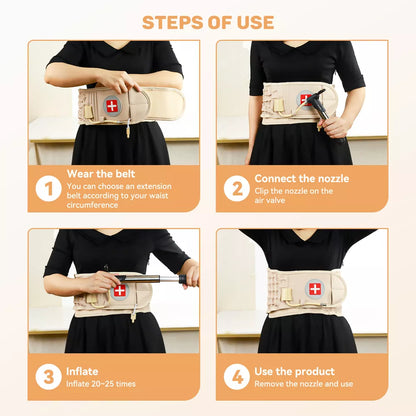 STEPS OF USE

1
Wear the belt
You can choose an extension belt according to your waist circumference

2
Connect the nozzle
Clip the nozzle on the air valve

3
Inflate
Inflate 20~25 times

4
Use the product
Remove the nozzle and use